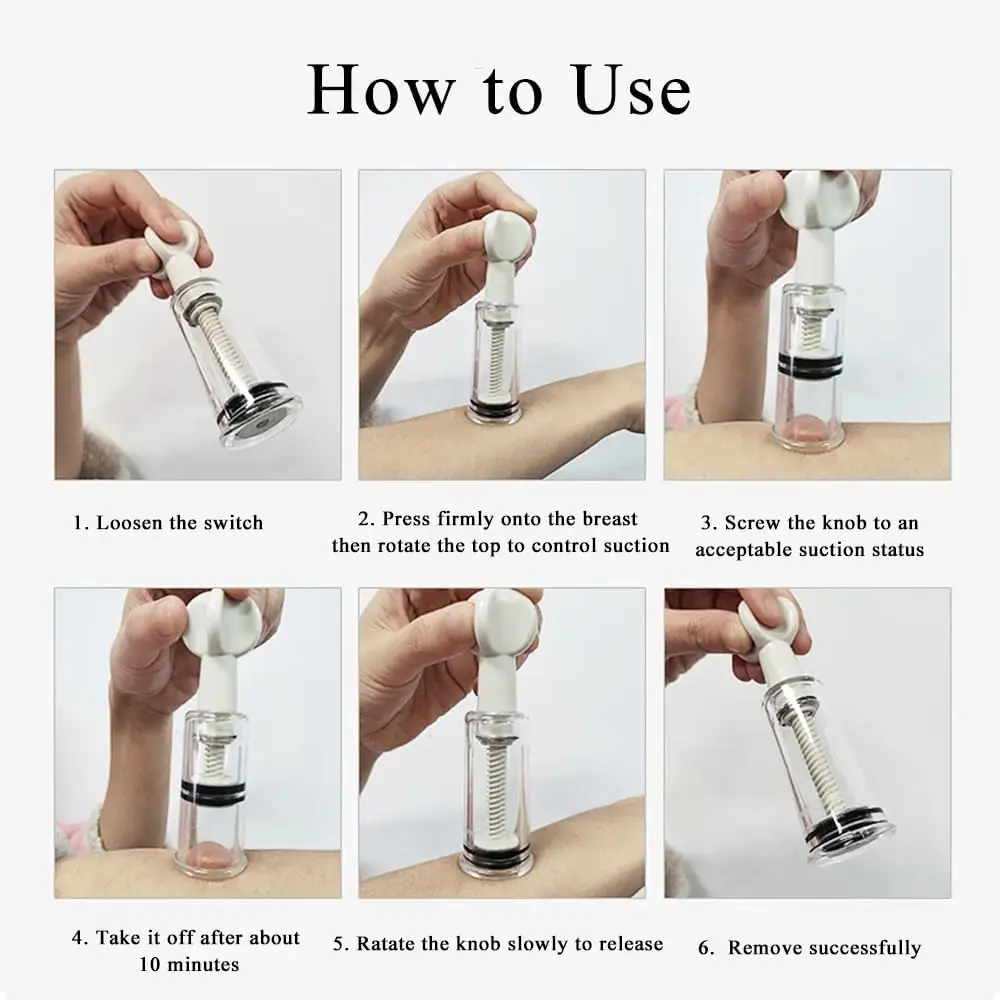 How to Use

1. Loosen the switch

2. Press firmly onto the breast then rotate the top to control suction

3. Screw the knob to an acceptable suction status

4. Take it off after about 10 minutes

5. Ratate the knob slowly to release

6. Remove successfully